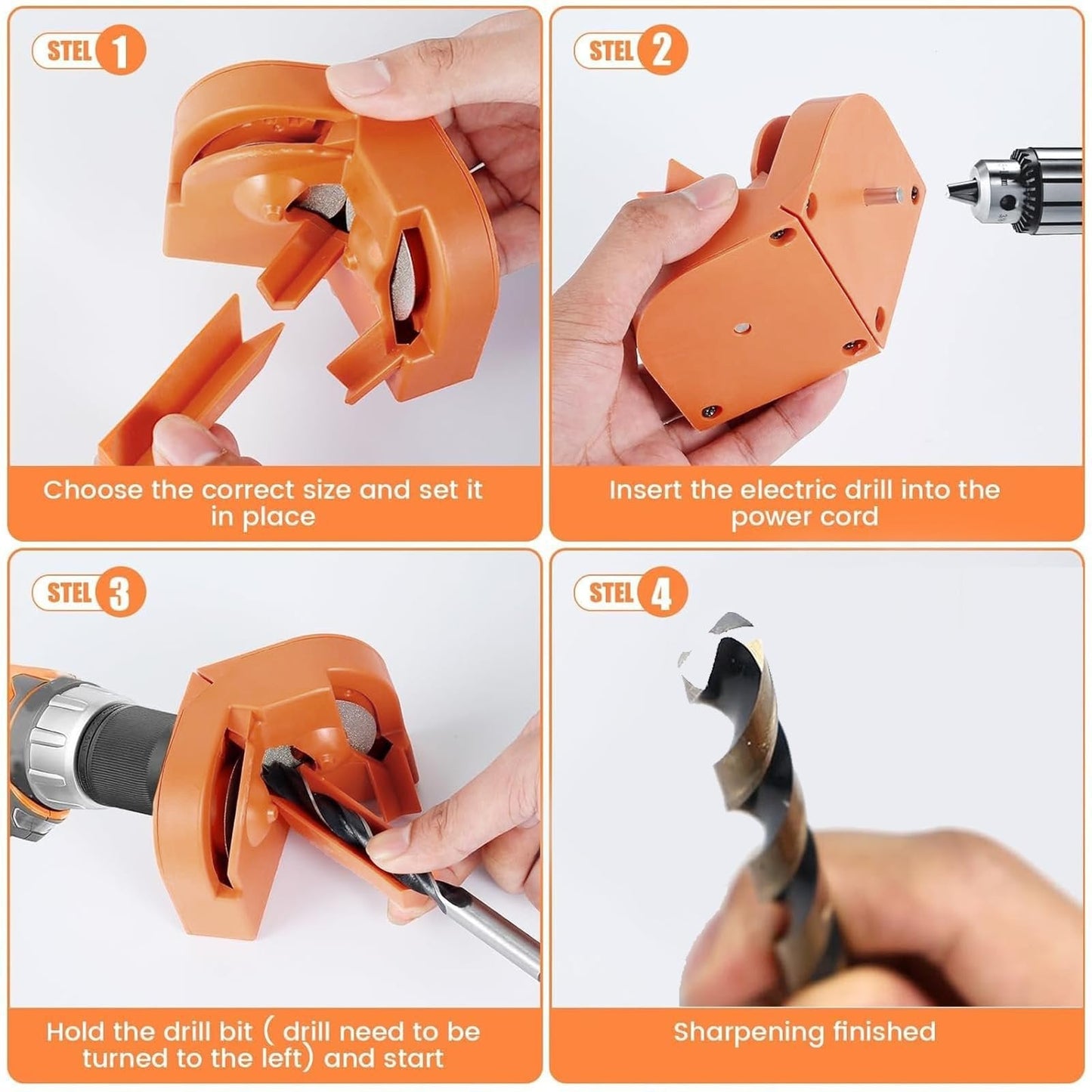 STEL 1

Choose the correct size and set it in place

STEL 2

Insert the electric drill into the power cord

STEL 3

Hold the drill bit ( drill need to be turned to the left) and start

STEL 4

Sharpening finished