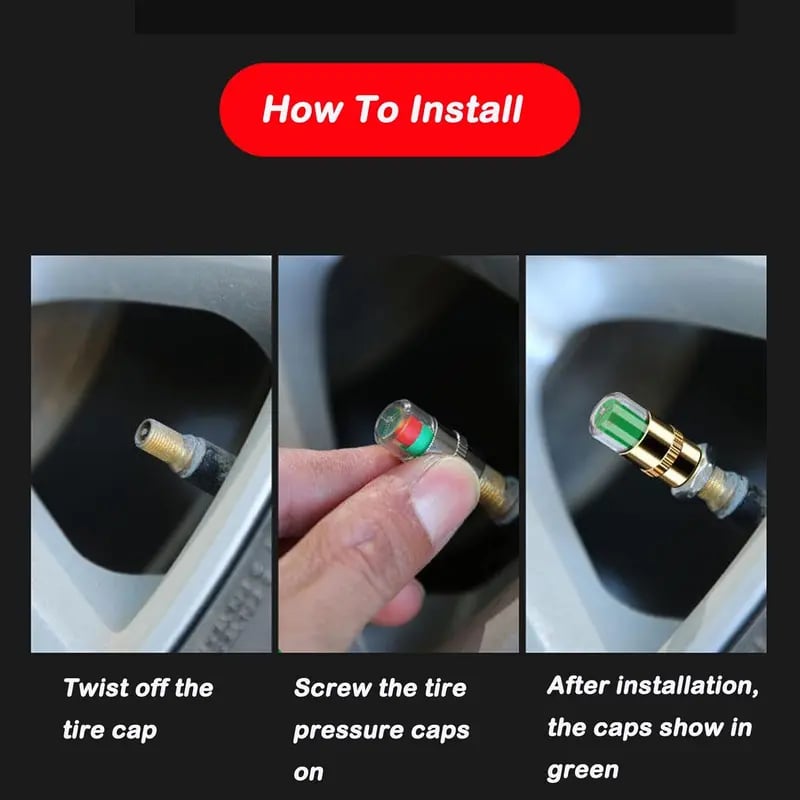 How To Install

Twist off the tire cap

Screw the tire pressure caps on

After installation, the caps show in green